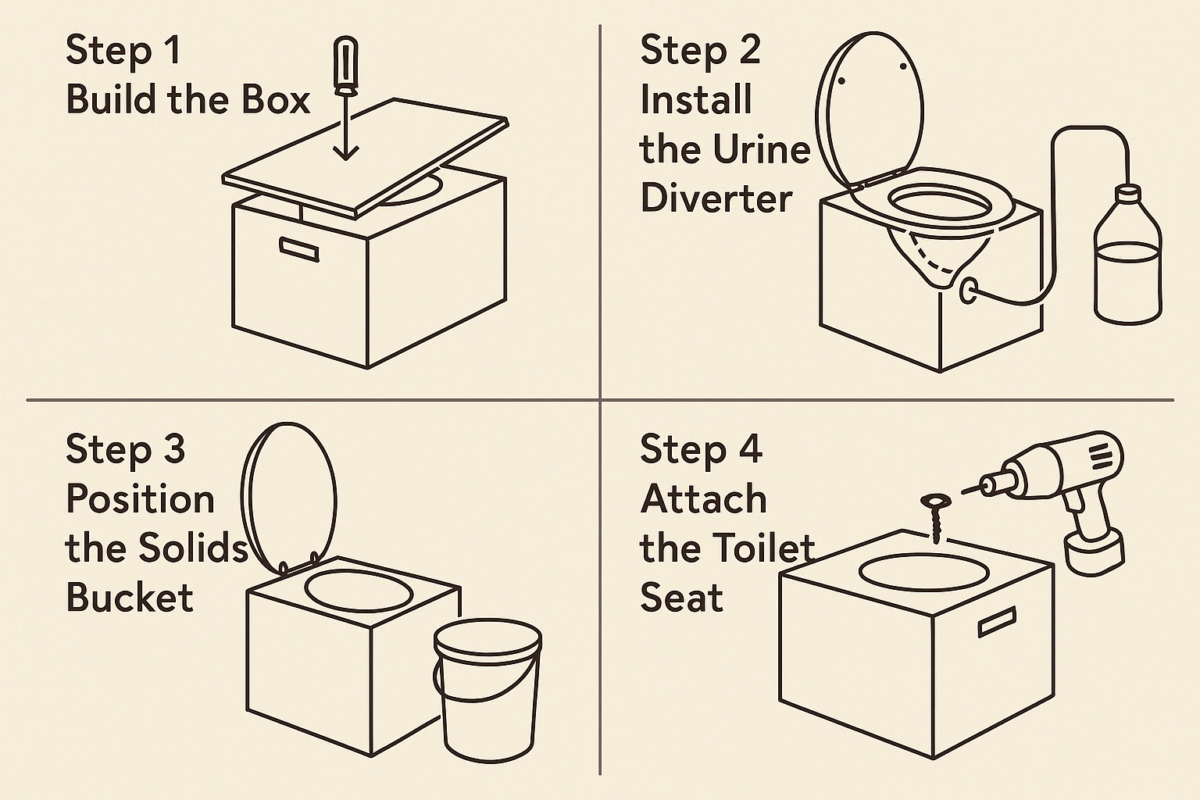 Step 1
Build the Box

Step 2
Install the Urine Diverter

Step 3
Position the Solids Bucket

Step 4
Attach the Toilet Seat